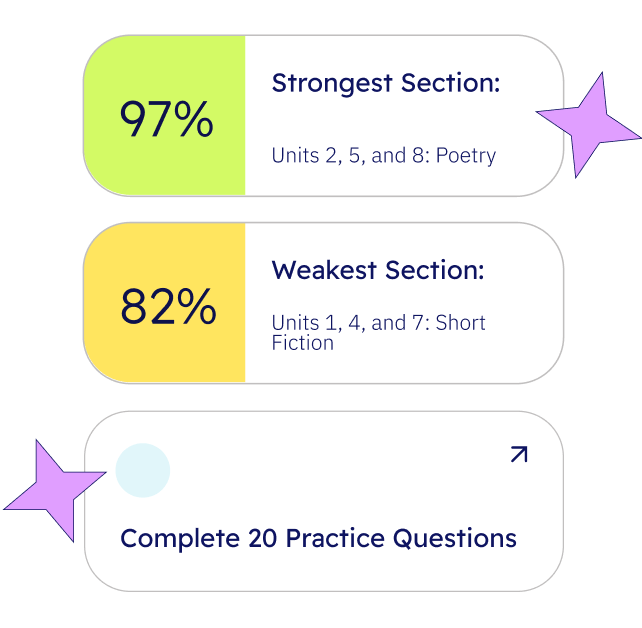 97%

Strongest Section:

Units 2, 5, and 8: Poetry

82%

Weakest Section:

Units 1, 4, and 7: Short Fiction

Complete 20 Practice Questions